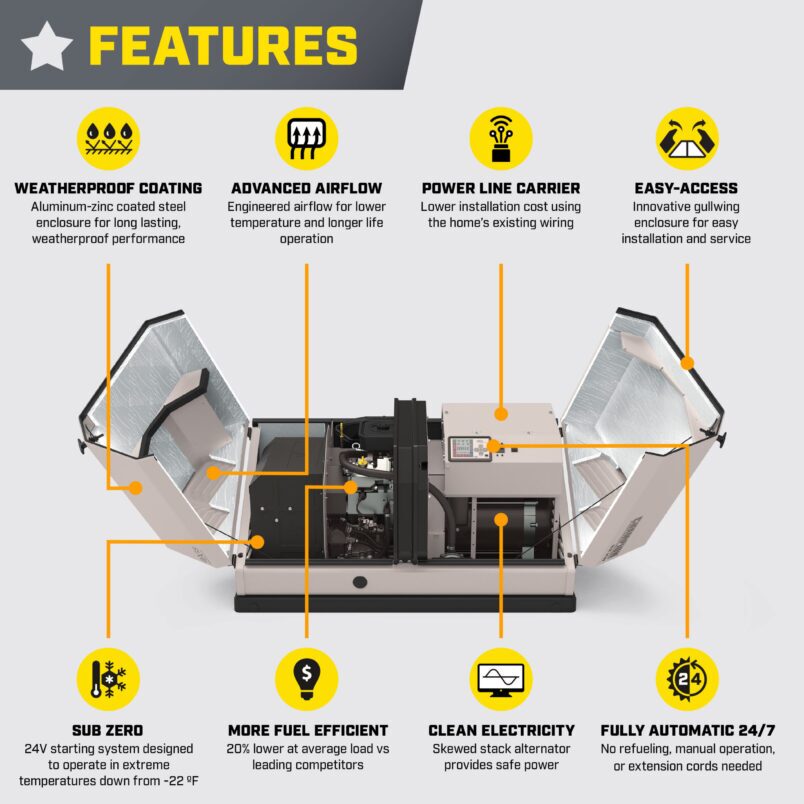 FEATURES

WEATHERPROOF COATING
Aluminum-zinc coated steel enclosure for long lasting, weatherproof performance

ADVANCED AIRFLOW
Engineered airflow for lower temperature and longer life operation

POWER LINE CARRIER
Lower installation cost using the home's existing wiring

EASY-ACCESS
Innovative gullwing enclosure for easy installation and service

SUB ZERO
24V starting system designed to operate in extreme temperatures down from -22 ºF

MORE FUEL EFFICIENT
20% lower at average load vs leading competitors

CLEAN ELECTRICITY
Skewed stack alternator provides safe power

FULLY AUTOMATIC 24/7
No refueling, manual operation, or extension cords needed